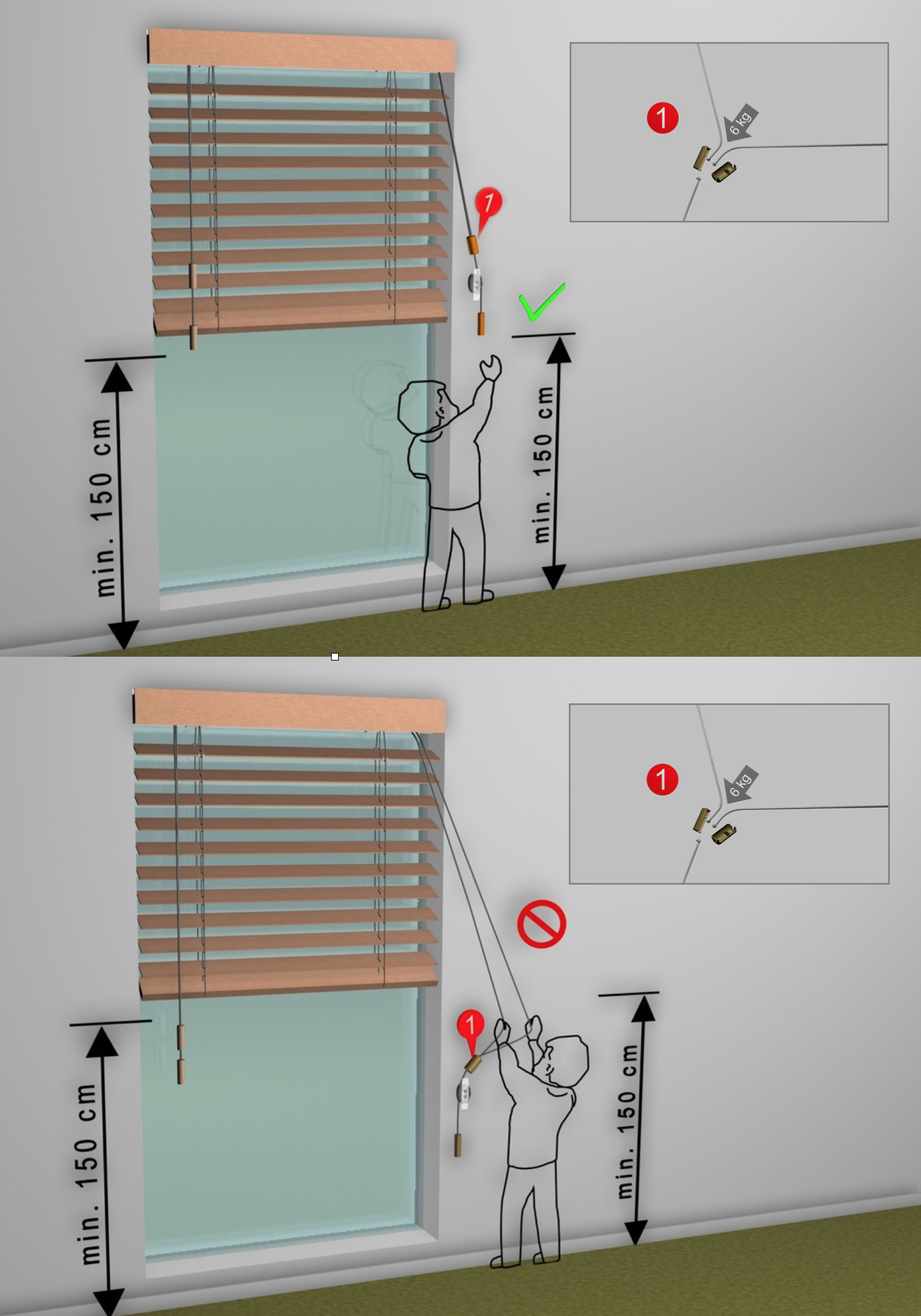 1

6 kg

1

min. 150 cm

min. 150 cm

1

6 kg

1

min. 150 cm

min. 150 cm