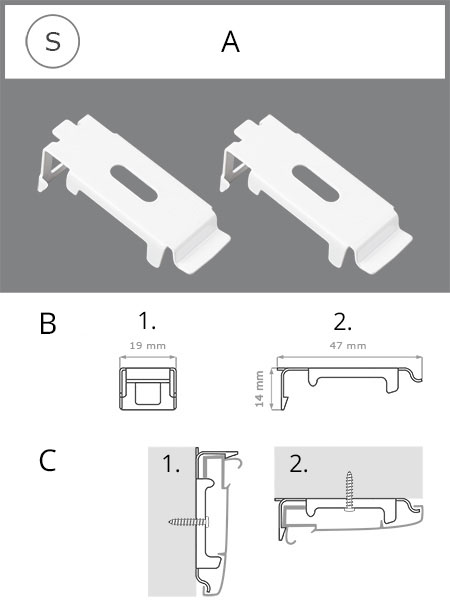 S

A

B

1.

19 mm

2.

47 mm

14 mm

C

1.

2.