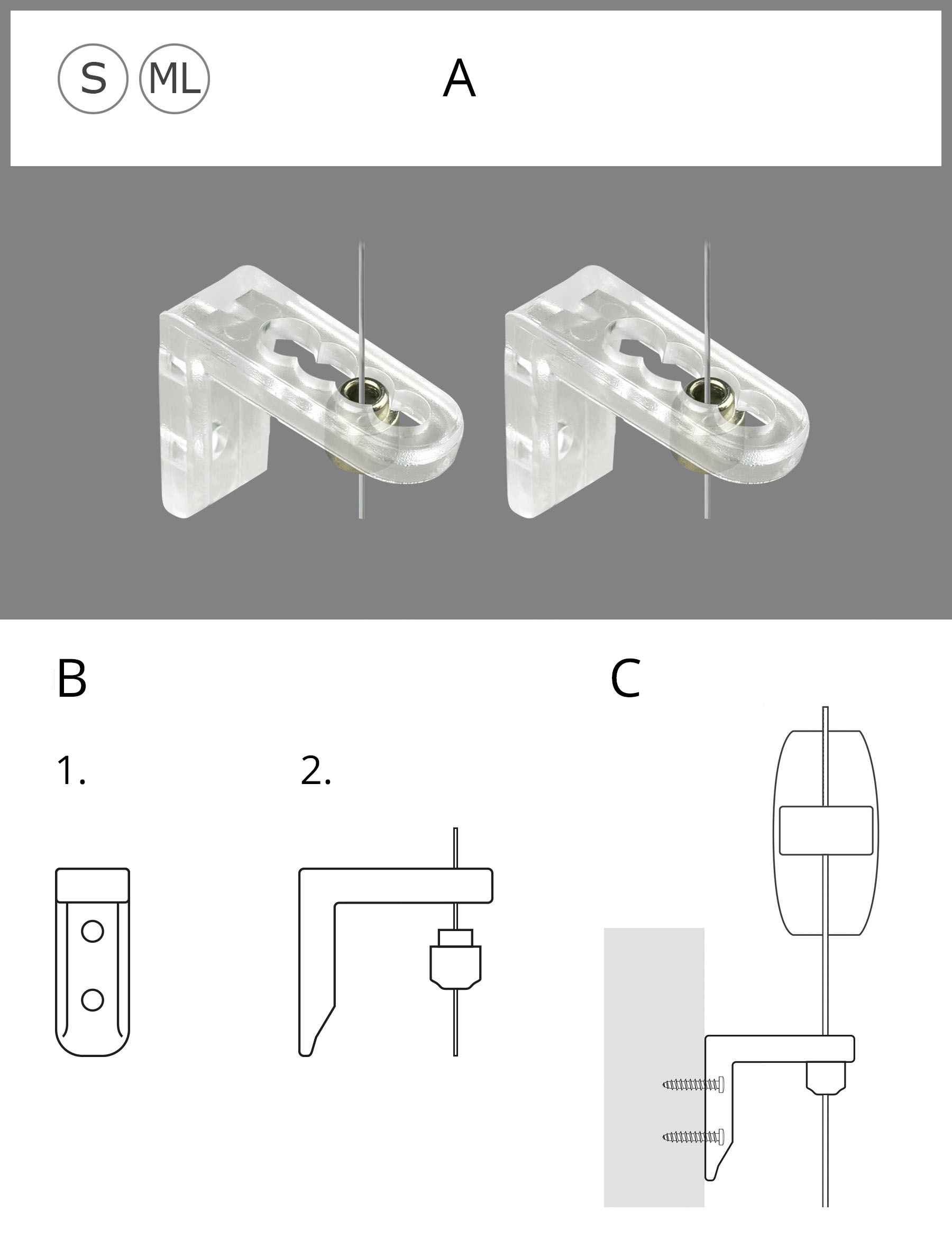 S ML

A

B

1.

2.

C