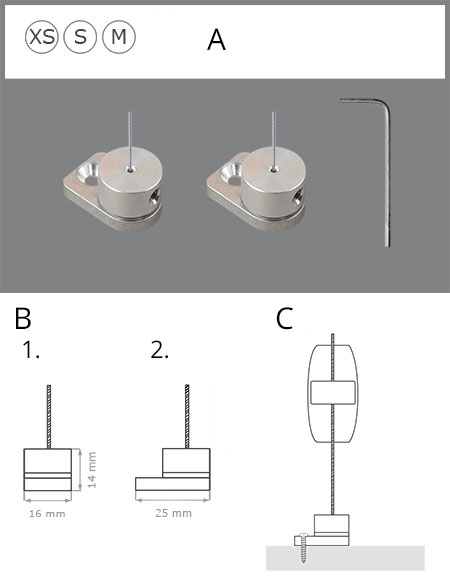 XS S M

A

B

1.

14 mm

16 mm

2.

25 mm

C